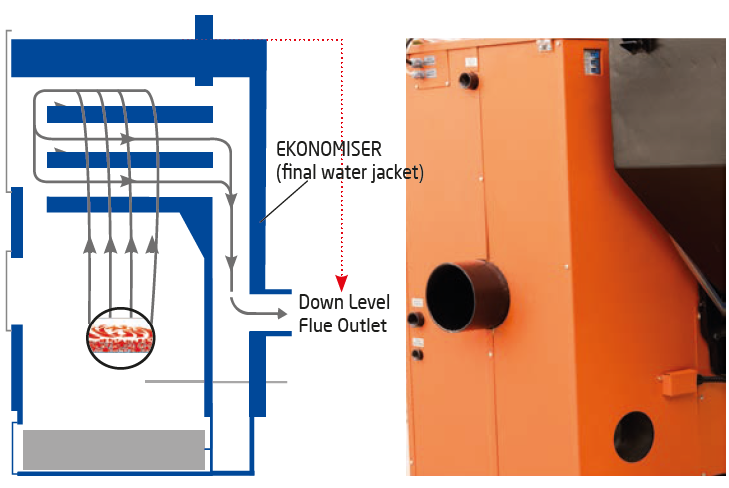 EKONOMISER
(final water jacket)

Down Level
Flue Outlet